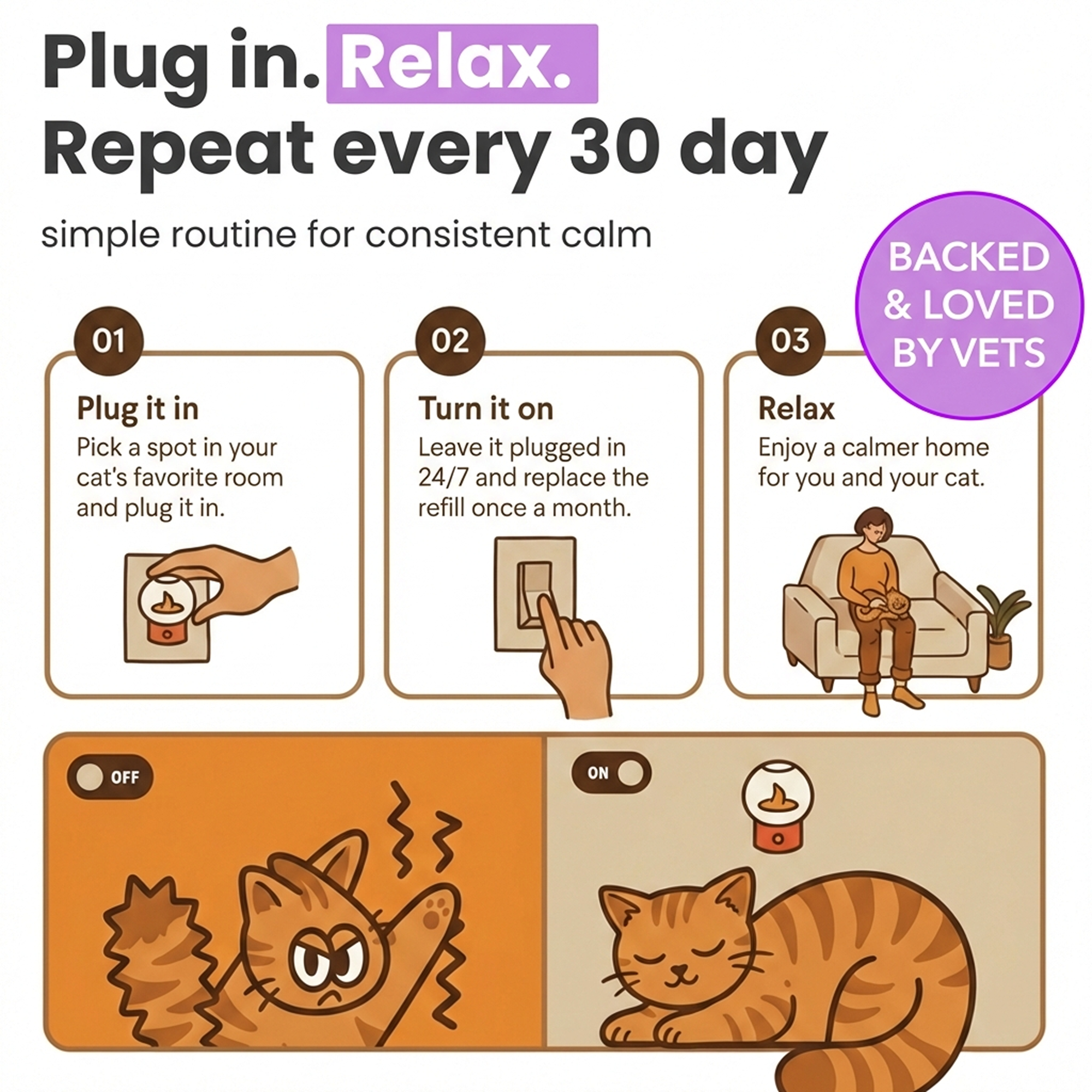 Plug in. Relax.
Repeat every 30 day

simple routine for consistent calm

BACKED & LOVED BY VETS

01
Plug it in
Pick a spot in your cat's favorite room and plug it in.

02
Turn it on
Leave it plugged in 24/7 and replace the refill once a month.

03
Relax
Enjoy a calmer home for you and your cat.

OFF

ON